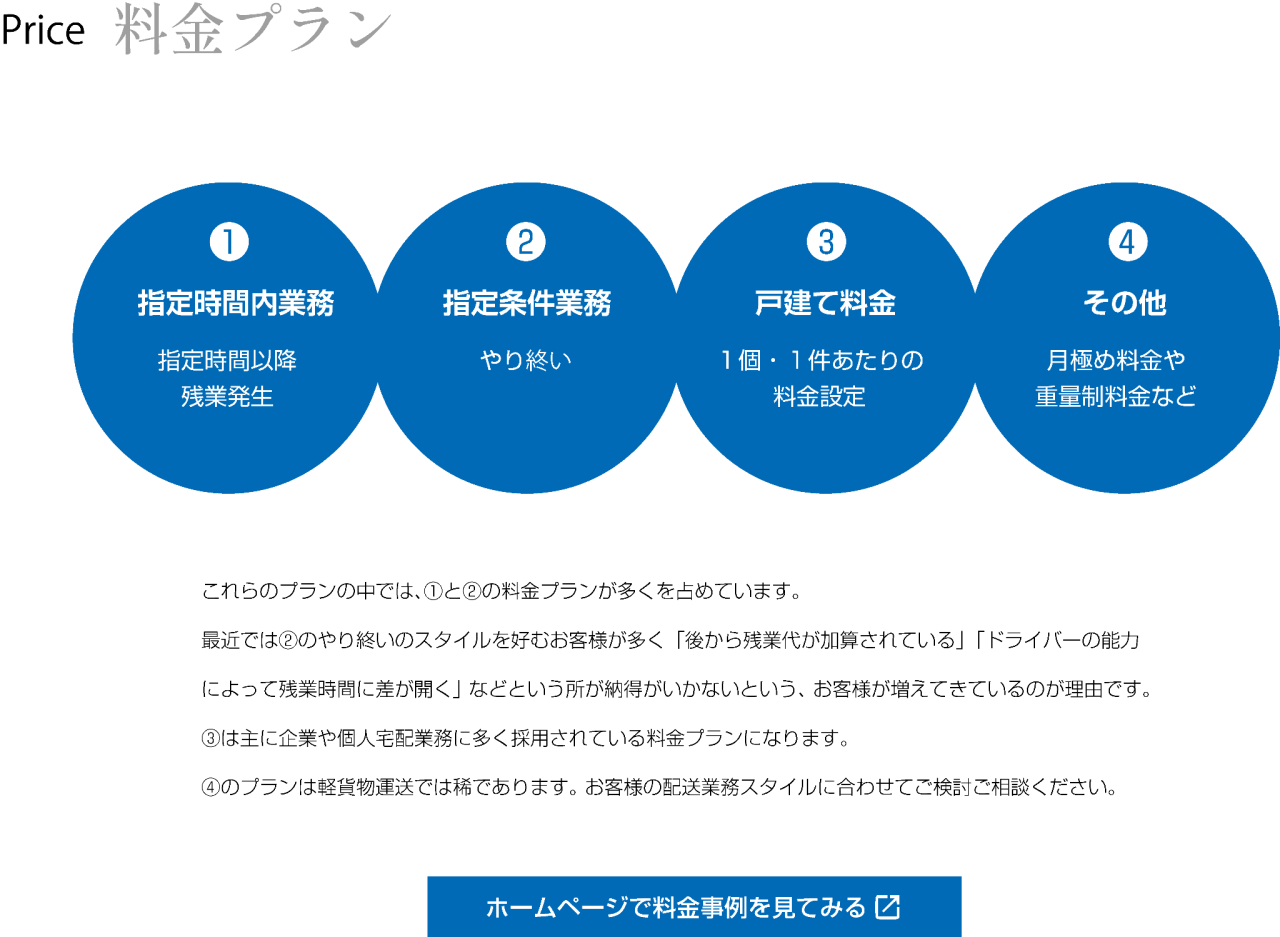 Price 料金プラン

❶
指定時間内業務
指定時間以降
残業発生

❷
指定条件業務
やり終い

❸
戸建て料金
1個・1件あたりの
料金設定

❹
その他
月極め料金や
重量制料金など

これらのプランの中では、①と②の料金プランが多くを占めています。

最近では②のやり終いのスタイルを好むお客様が多く「後から残業代が加算されている」「ドライバーの能力によって残業時間に差が開く」などという所が納得がいかないという、お客様が増えてきているのが理由です。

③は主に企業や個人宅配業務に多く採用されている料金プランになります。

④のプランは軽貨物運送では稀であります。お客様の配送業務スタイルに合わせてご検討ご相談ください。

ホームページで料金事例を見てみる